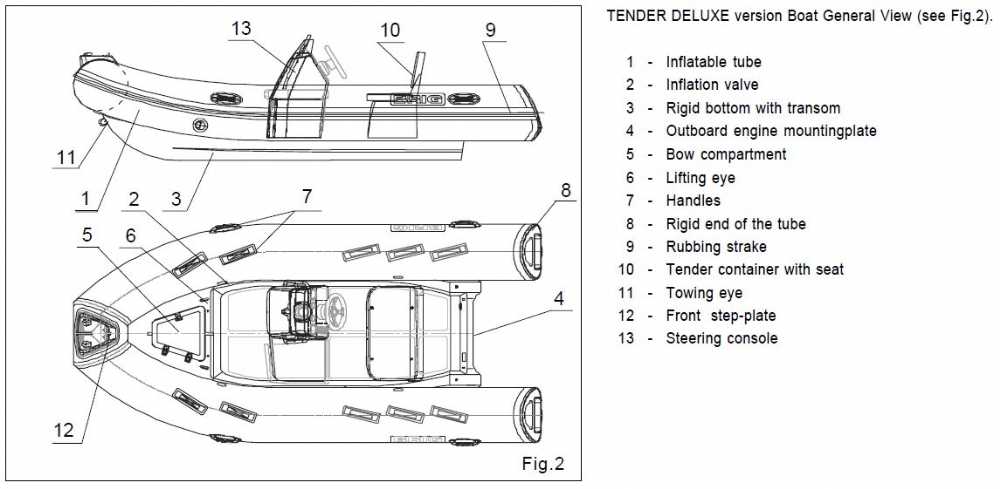 13
10
9
11
1
3
2
7
8
5
6
4
12
Fig.2

TENDER DELUXE version Boat General View (see Fig.2).

1 - Inflatable tube
2 - Inflation valve
3 - Rigid bottom with transom
4 - Outboard engine mountingplate
5 - Bow compartment
6 - Lifting eye
7 - Handles
8 - Rigid end of the tube
9 - Rubbing strake
10 - Tender container with seat
11 - Towing eye
12 - Front step-plate
13 - Steering console